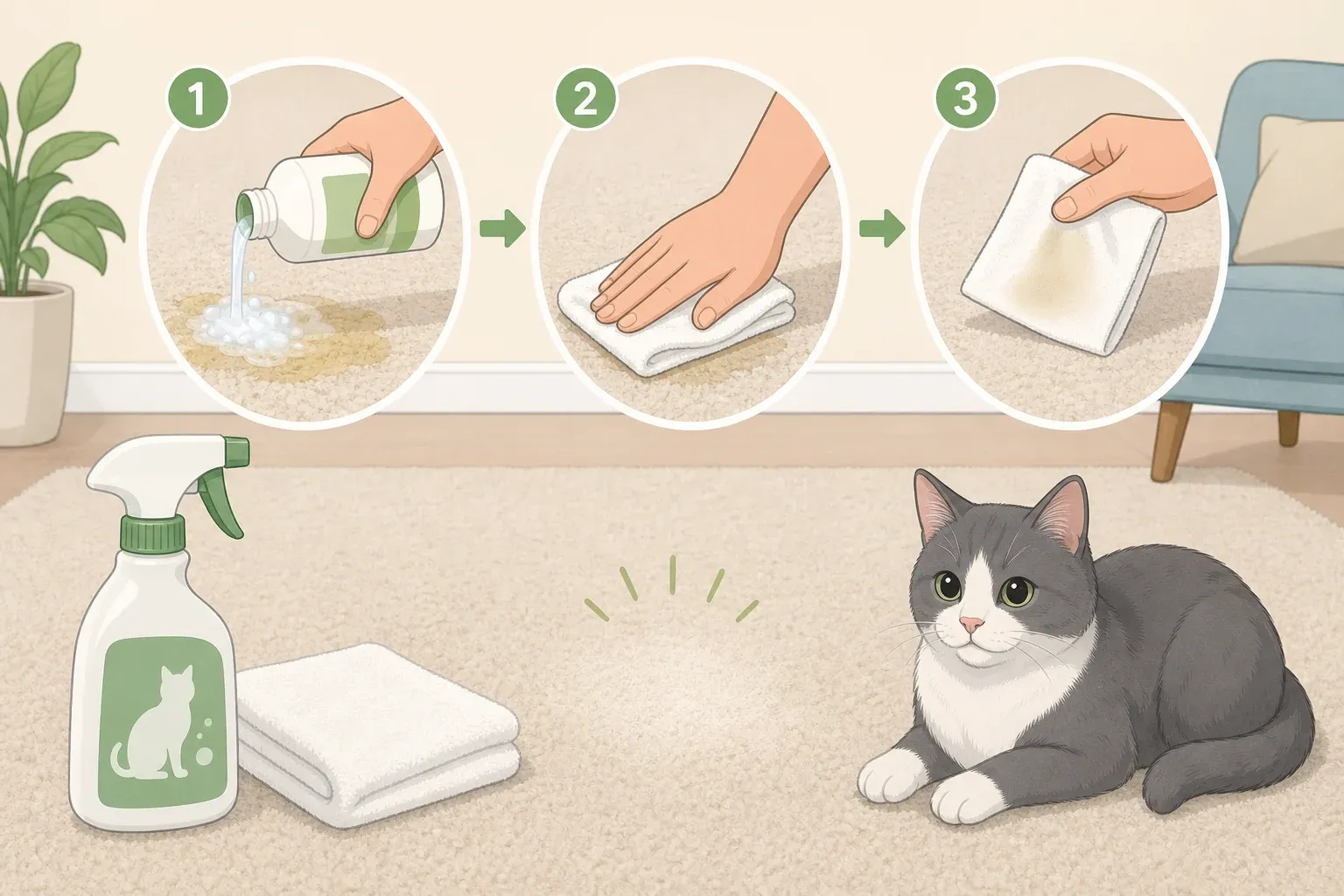 1

2

3